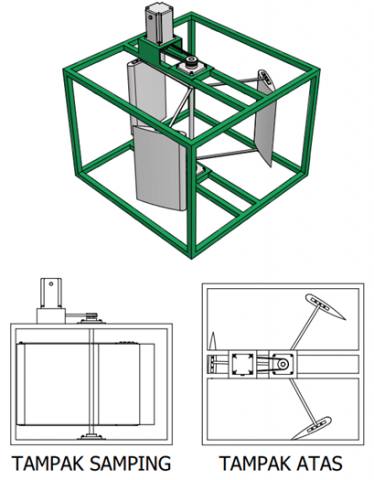 TAMPAK SAMPING

TAMPAK ATAS