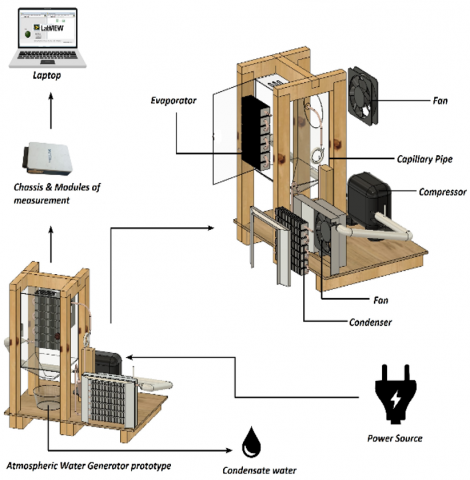 LabVIEW

Laptop

Chassis & Modules of measurement

Evaporator

Fan

Capillary Pipe

Compressor

Fan

Condenser

Power Source

Atmospheric Water Generator prototype

Condensate water