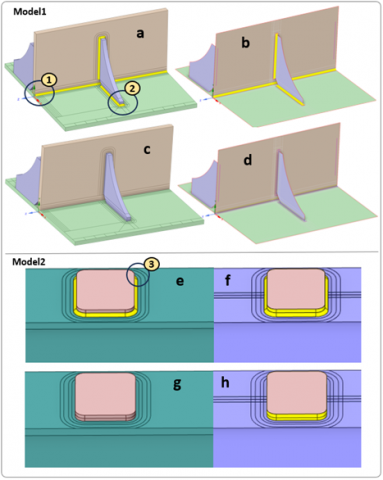 Model1

a

1

2

b

c

d

Model2

3

e

f

g

h