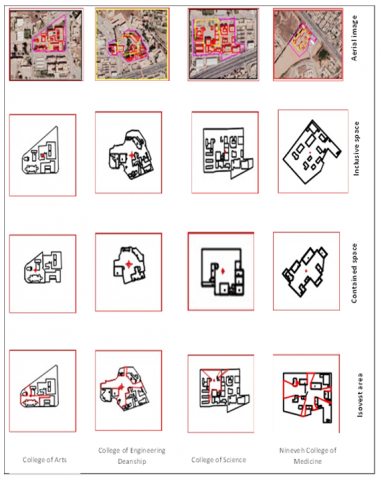 Aerial image

Inclusive space

Contained space

Isovest area

College of Arts

College of Engineering Deanship

College of Science

Nineveh College of Medicine