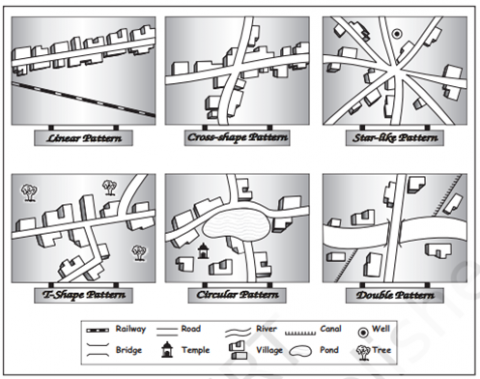 Linear Pattern

Cross-shape Pattern

Star-like Pattern

T-Shape Pattern

Circular Pattern

Double Pattern

Railway
Road
River
Canal
Well
Bridge
Temple
Village
Pond
Tree