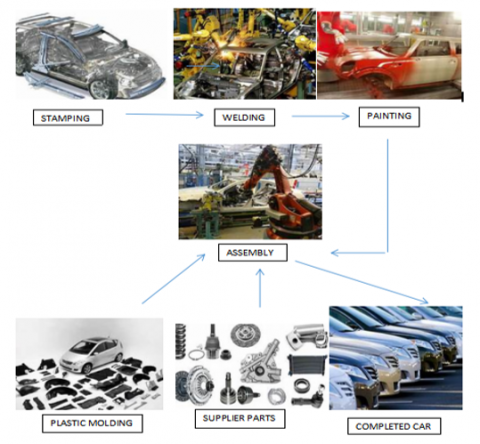 STAMPING

WELDING

PAINTING

ASSEMBLY

PLASTIC MOLDING

SUPPLIER PARTS

COMPLETED CAR