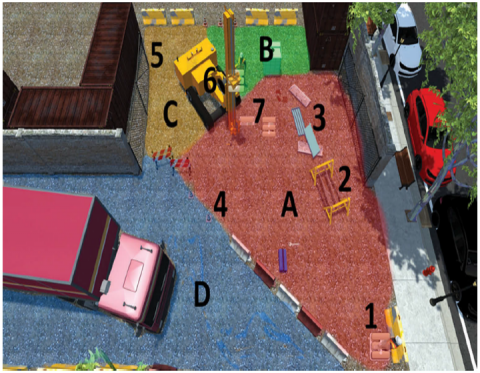 5
B
6
C
7
3
2
4
A
D
1