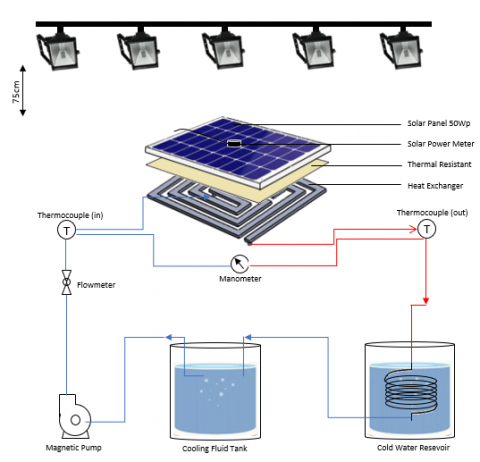 75cm

Solar Panel 50Wp

Solar Power Meter

Thermal Resistant

Heat Exchanger

Thermocouple (in)

T

Thermocouple (out)

T

Flowmeter

Manometer

Magnetic Pump

Cooling Fluid Tank

Cold Water Resevoir