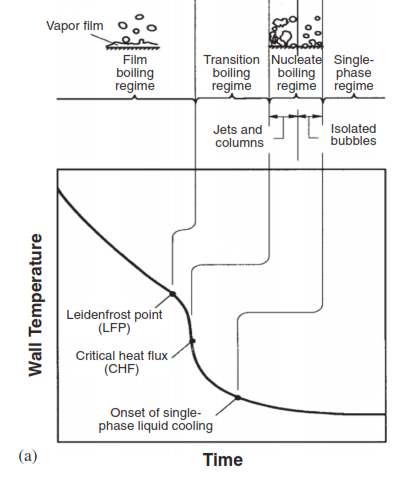 Vapor film

Film boiling regime

Transition boiling regime

Nucleate boiling regime

Single-phase regime

Jets and columns

Isolated bubbles

Wall Temperature

Leidenfrost point (LFP)

Critical heat flux (CHF)

Onset of single-phase liquid cooling

(a)

Time