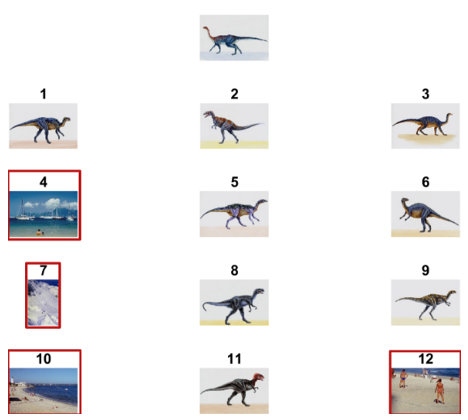 1
2
3
4
5
6
7
8
9
10
11
12