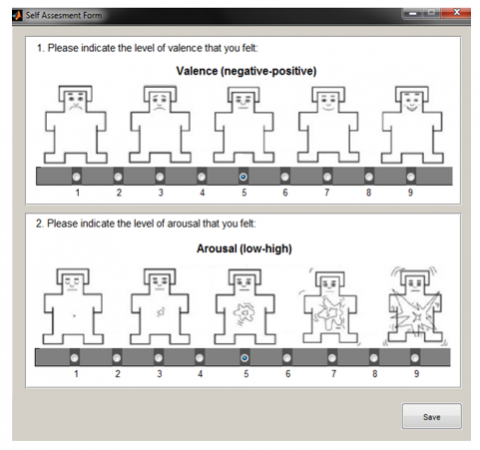 Self Assesment Form

1. Please indicate the level of valence that you felt:

Valence (negative-positive)

1 2 3 4 5 6 7 8 9

2. Please indicate the level of arousal that you felt:

Arousal (low-high)

1 2 3 4 5 6 7 8 9

Save