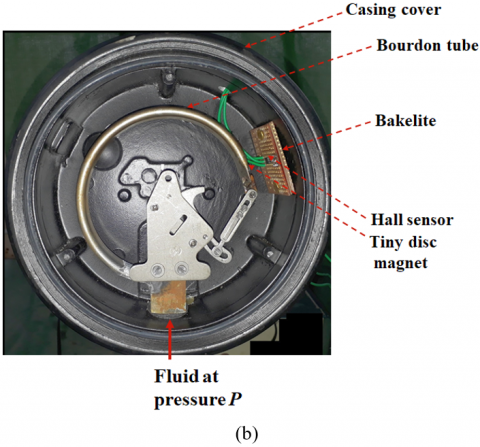 Casing cover

Bourdon tube

Bakelite

Hall sensor

Tiny disc magnet

Fluid at pressure $P$

(b)