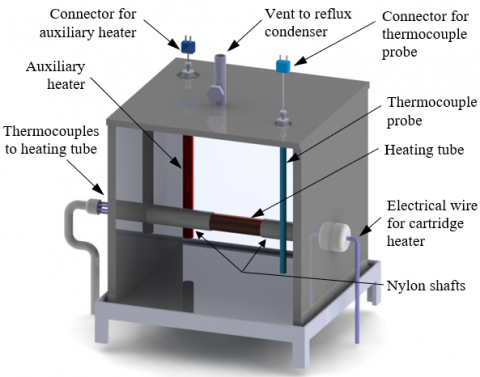 Connector for auxiliary heater

Vent to reflux condenser

Connector for thermocouple probe

Auxiliary heater

Thermocouple probe

Thermocouples to heating tube

Heating tube

Electrical wire for cartridge heater

Nylon shafts