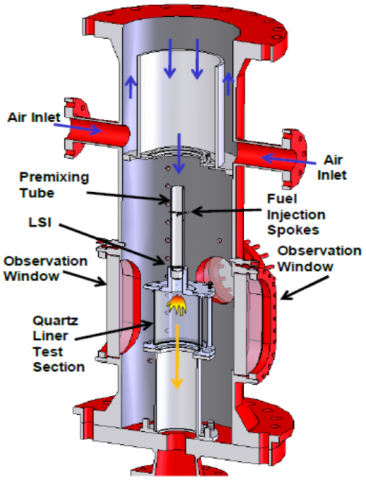 Air Inlet

Air Inlet

Premixing Tube

Fuel Injection Spokes

LSI

Observation Window

Observation Window

Quartz Liner Test Section