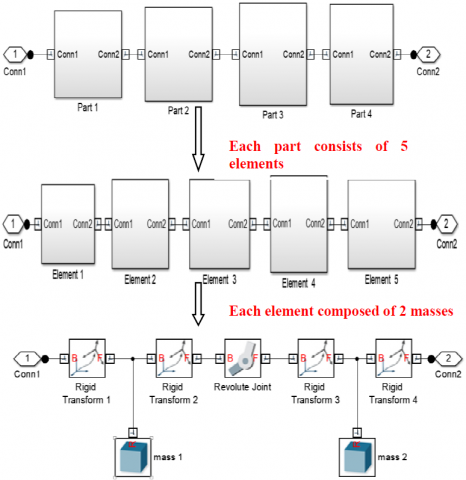 1
Conn1
Conn1 Conn2
Part 1
Conn1 Conn2
Part 2
Conn1 Conn2
Part 3
Conn1 Conn2
Part 4
2
Conn2

Each part consists of 5 elements

1
Conn1
Conn1 Conn2
Element 1
Conn1 Conn2
Element 2
Conn1 Conn2
Element 3
Conn1 Conn2
Element 4
Conn1 Conn2
Element 5
2
Conn2

Each element composed of 2 masses

1
Conn1
B F
Rigid Transform 1
B F
Rigid Transform 2
B F
Revolute Joint
B F
Rigid Transform 3
B F
Rigid Transform 4
2
Conn2
R
mass 1
R
mass 2