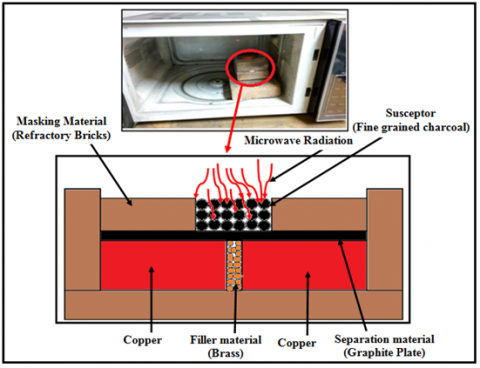 Masking Material
(Refractory Bricks)

Susceptor
(Fine grained charcoal)

Microwave Radiation

Copper

Filler material
(Brass)

Copper

Separation material
(Graphite Plate)