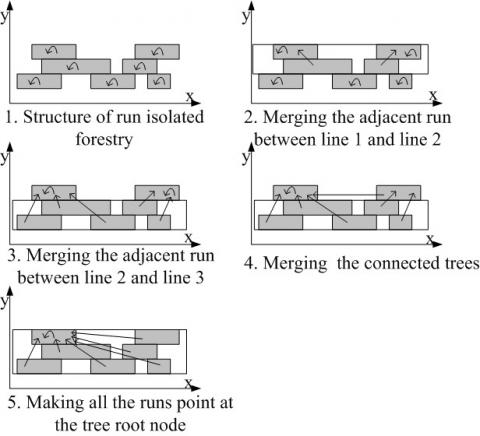 y

x

1. Structure of run isolated forestry

y

x

2. Merging the adjacent run between line 1 and line 2

y

x

3. Merging the adjacent run between line 2 and line 3

y

x

4. Merging the connected trees

y

x

5. Making all the runs point at the tree root node