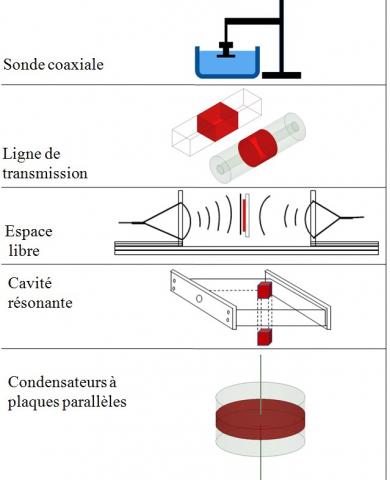 Sonde coaxiale

Ligne de transmission

Espace libre

Cavité résonante

Condensateurs à plaques parallèles