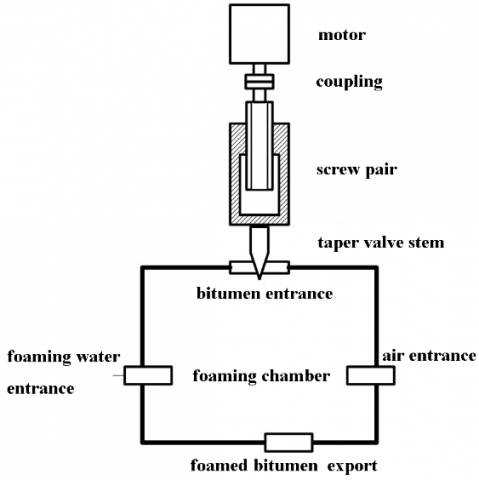 motor

coupling

screw pair

taper valve stem

bitumen entrance

foaming water entrance

foaming chamber

air entrance

foamed bitumen export