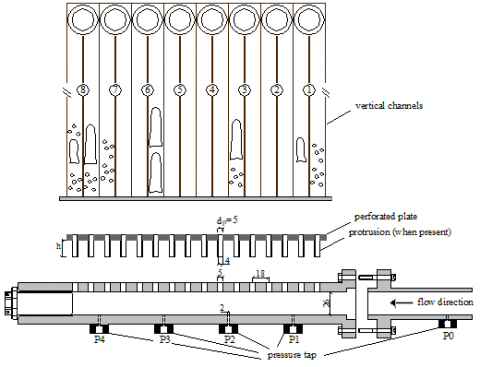 8
7
6
5
4
3
2
1
vertical channels

$d_p = 5$
perforated plate
protrusion (when present)
h
4
5
18
26
flow direction
2
P4
P3
P2
P1
P0
pressure tap