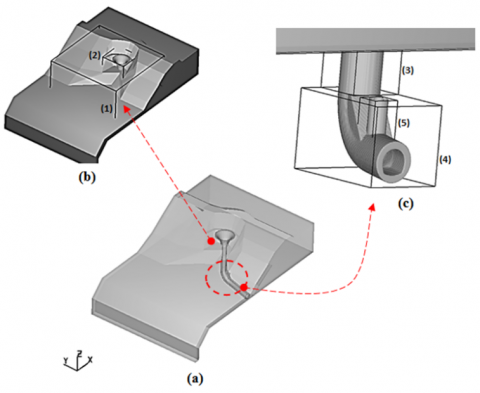 (2)
(1)
(b)
(3)
(5)
(4)
(c)
Y Z X
(a)