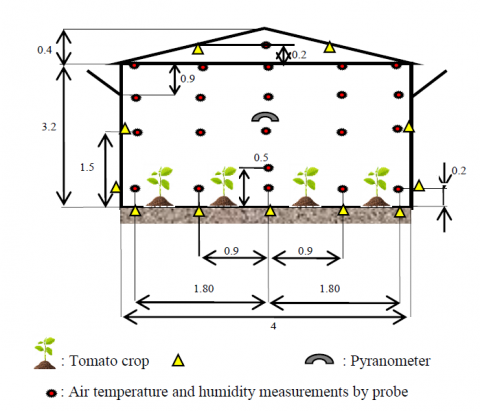 0.4
0.2
0.9
3.2
1.5
0.5
0.2
0.9
0.9
1.80
1.80
4

: Tomato crop

: Pyranometer

: Air temperature and humidity measurements by probe