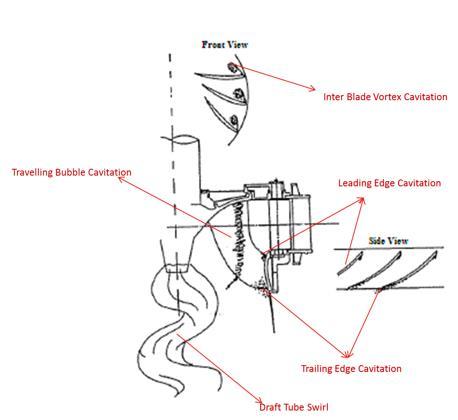 Front View

Inter Blade Vortex Cavitation

Travelling Bubble Cavitation

Leading Edge Cavitation

Side View

Trailing Edge Cavitation

Draft Tube Swirl